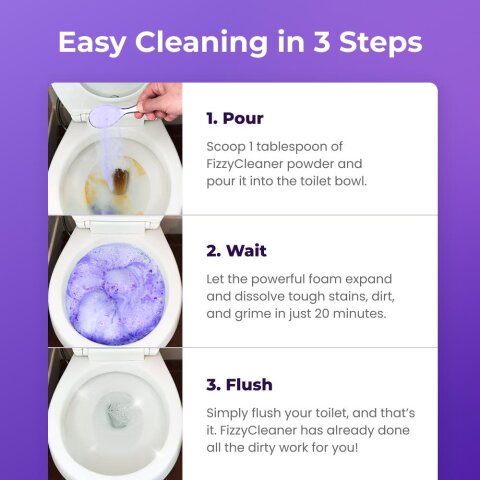 Easy Cleaning in 3 Steps

1. Pour

Scoop 1 tablespoon of FizzyCleaner powder and pour it into the toilet bowl.

2. Wait

Let the powerful foam expand and dissolve tough stains, dirt, and grime in just 20 minutes.

3. Flush

Simply flush your toilet, and that's it. FizzyCleaner has already done all the dirty work for you!